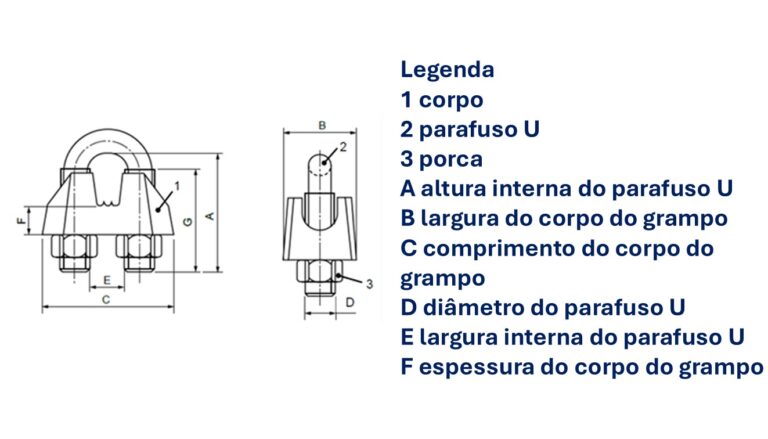 1
F
G
A
E
C
B
2
3
D

Legenda
1 corpo
2 parafuso U
3 porca
A altura interna do parafuso U
B largura do corpo do grampo
C comprimento do corpo do grampo
D diâmetro do parafuso U
E largura interna do parafuso U
F espessura do corpo do grampo